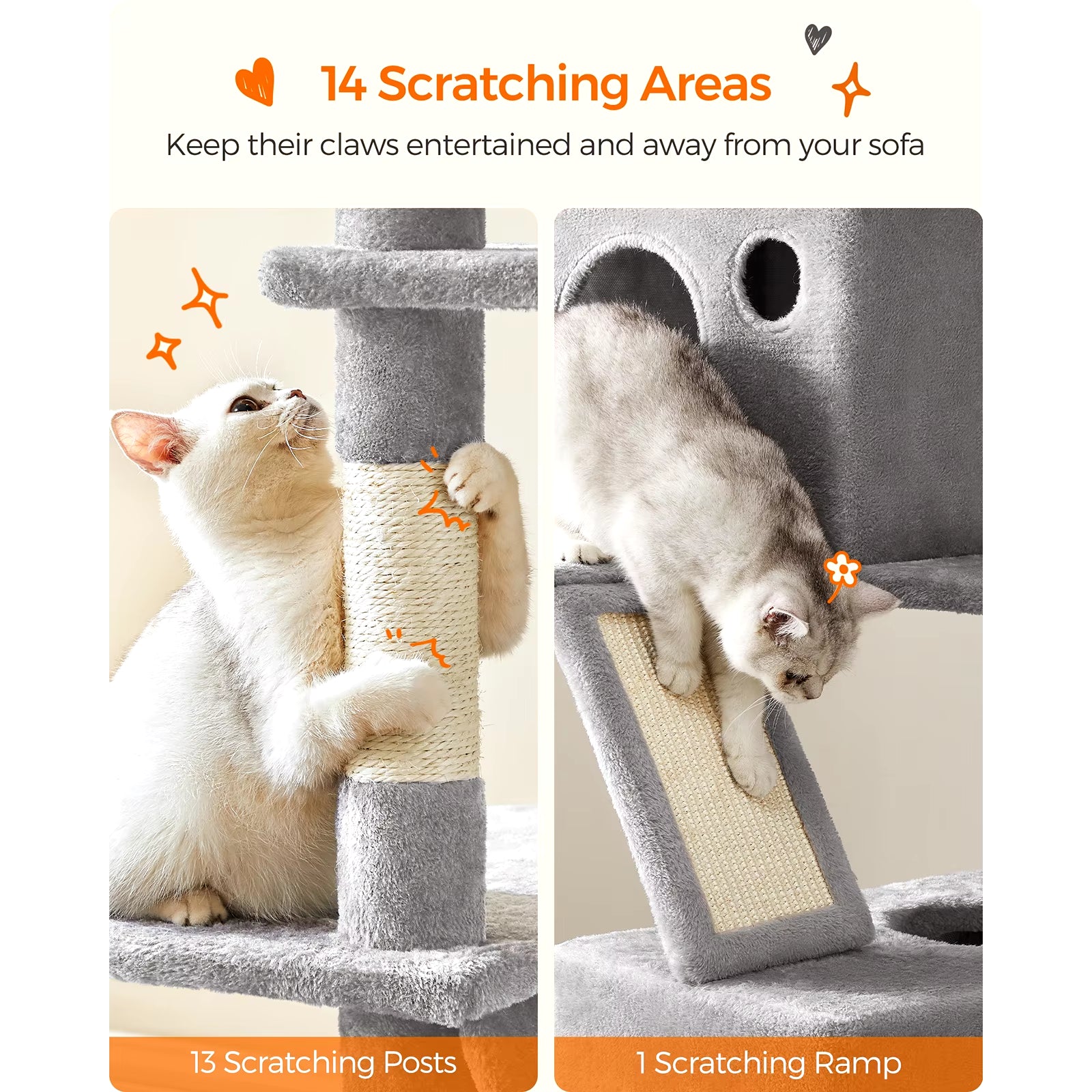 14 Scratching Areas

Keep their claws entertained and away from your sofa

13 Scratching Posts

1 Scratching Ramp