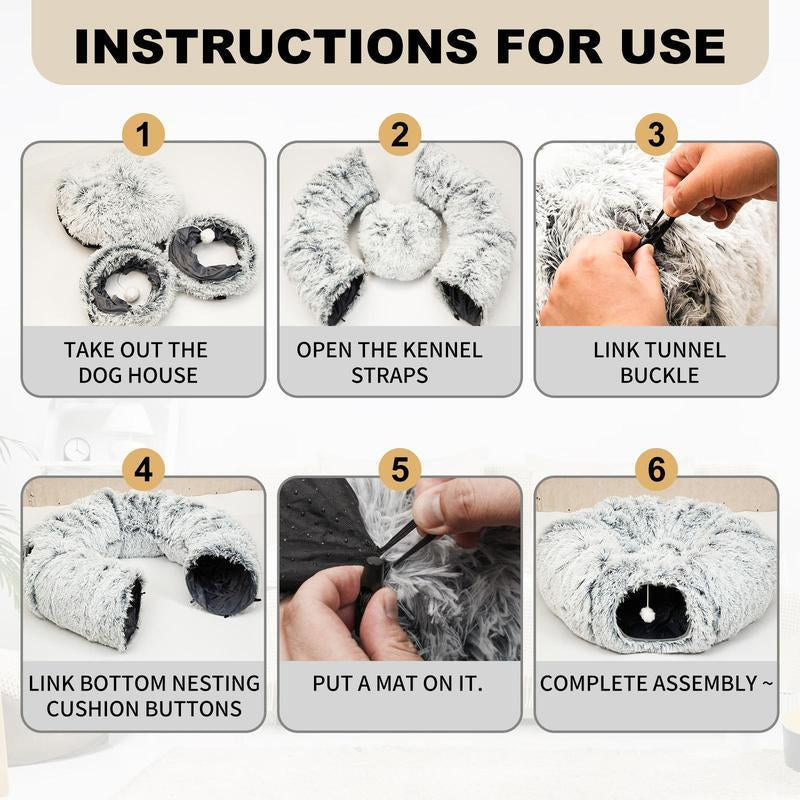 INSTRUCTIONS FOR USE

1

TAKE OUT THE DOG HOUSE

2

OPEN THE KENNEL STRAPS

3

LINK TUNNEL BUCKLE

4

LINK BOTTOM NESTING CUSHION BUTTONS

5

PUT A MAT ON IT.

6

COMPLETE ASSEMBLY ~