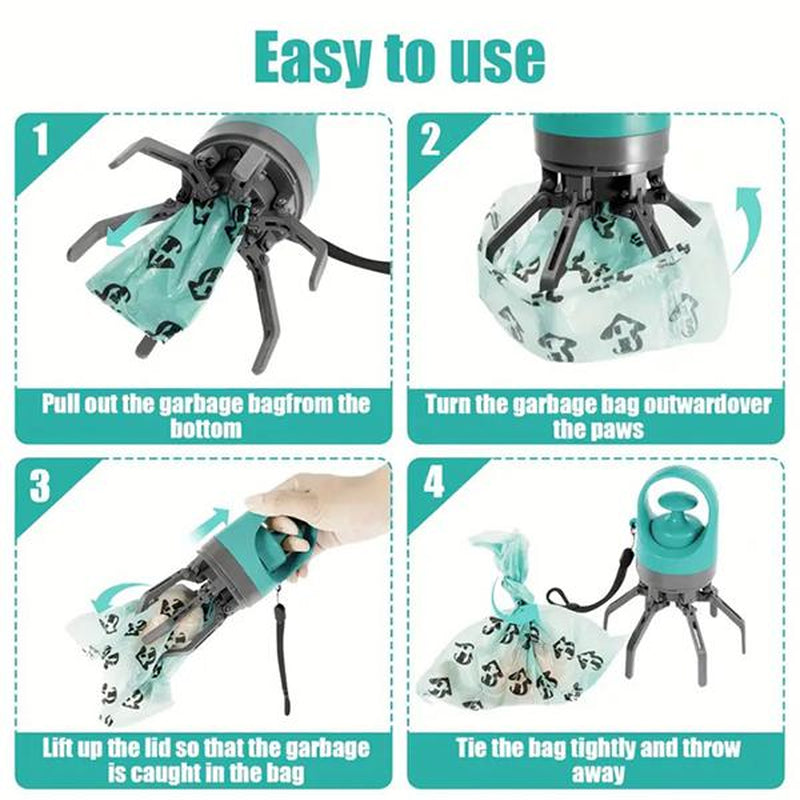 Easy to use

1

Pull out the garbage bagfrom the bottom

2

Turn the garbage bag outwardover the paws

3

Lift up the lid so that the garbage is caught in the bag

4

Tie the bag tightly and throw away